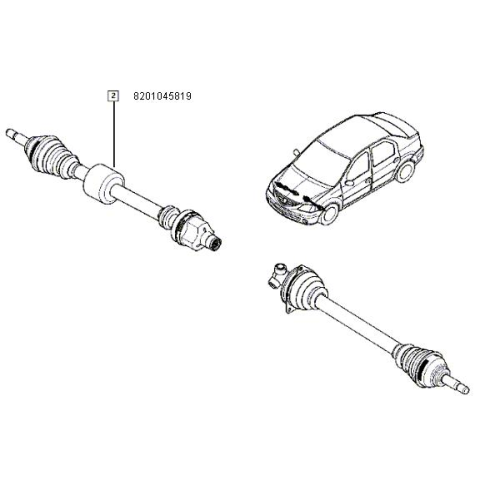 2
8201045819