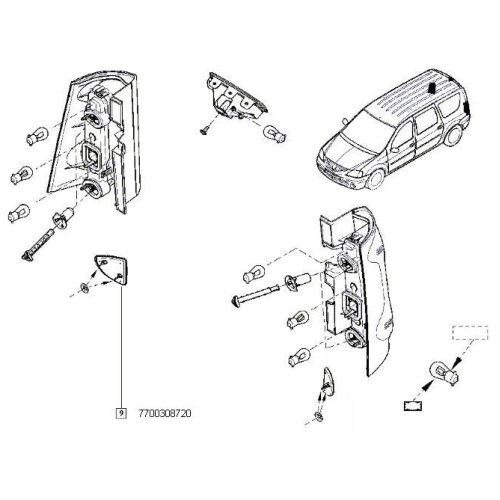 9 7700308720