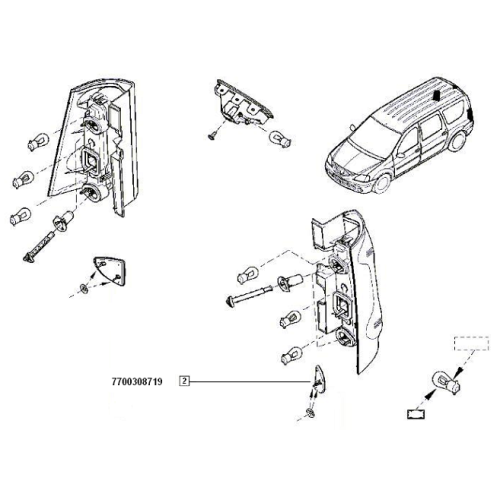 7700308719 2