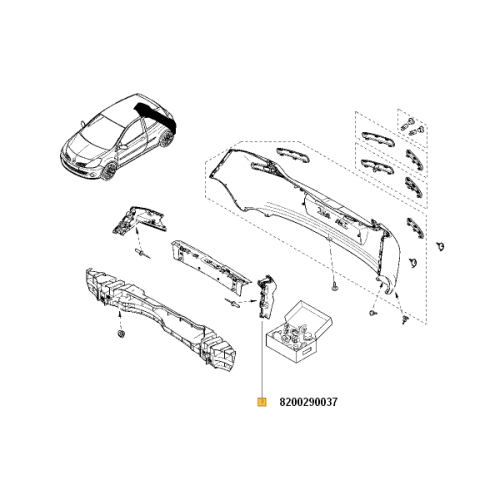 8200290037