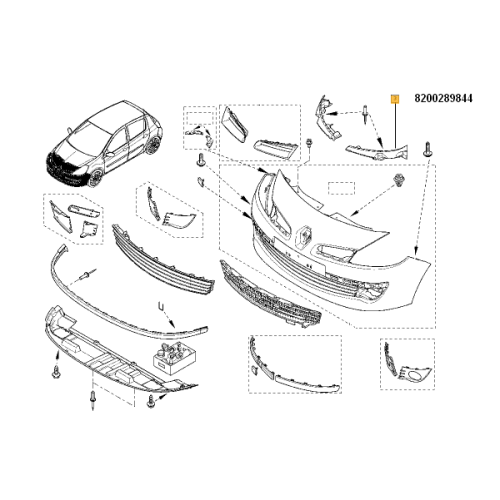 8200289844