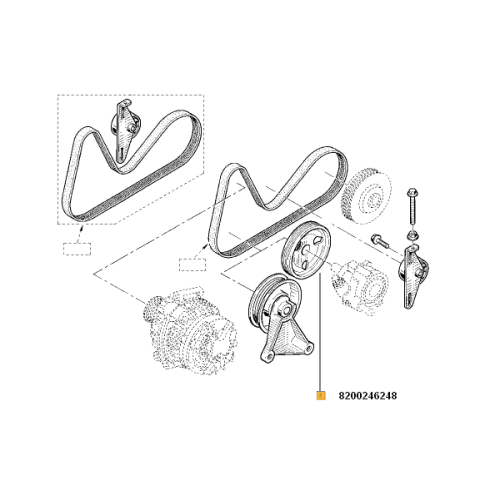 3 8200246248