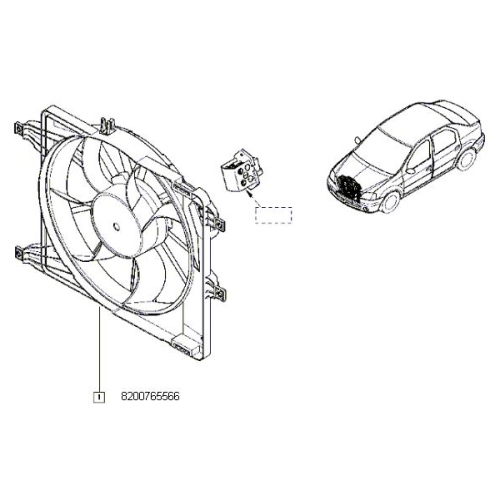 1 8200765566