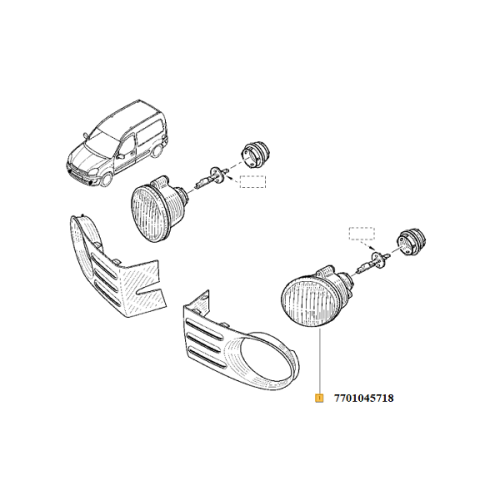 1 7701045718