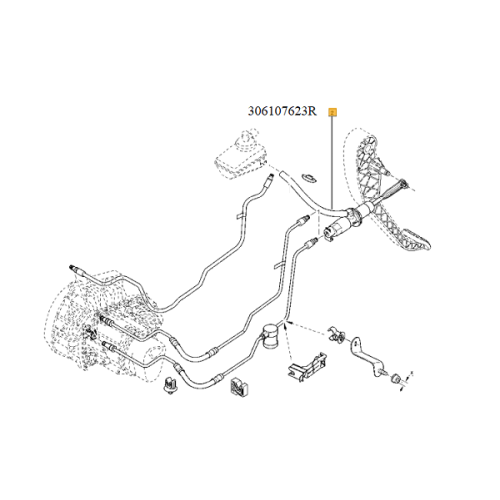 306107623R