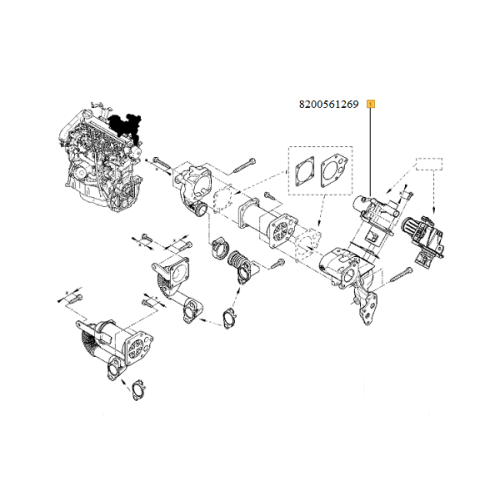 8200561269 1