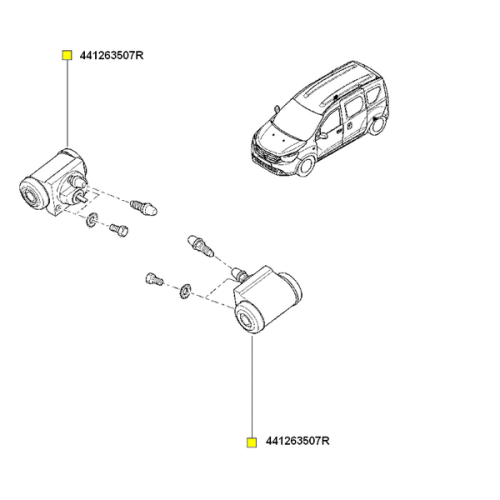 441263507R

441263507R