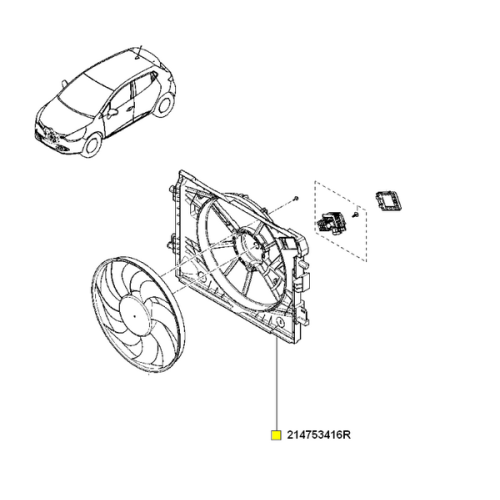 214753416R