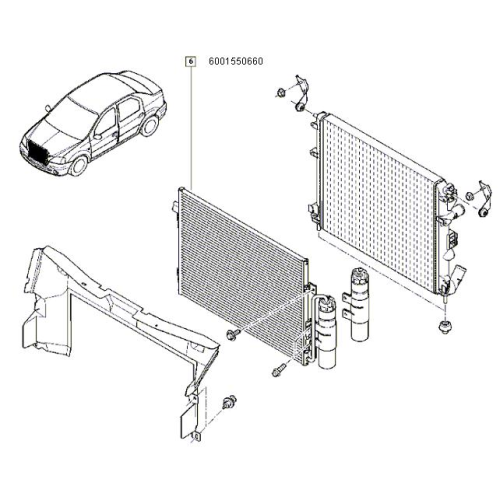 6
6001550660